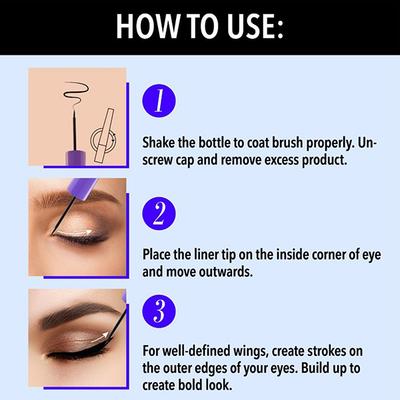 HOW TO USE:

1

Shake the bottle to coat brush properly. Unscrew cap and remove excess product.

2

Place the liner tip on the inside corner of eye and move outwards.

3

For well-defined wings, create strokes on the outer edges of your eyes. Build up to create bold look.