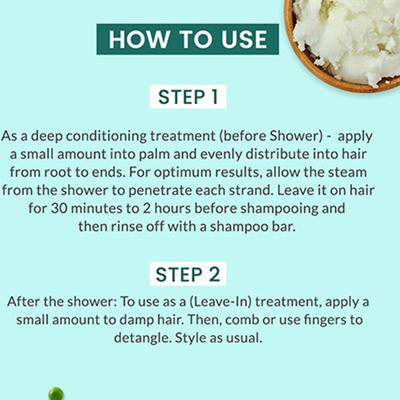 HOW TO USE

STEP 1

As a deep conditioning treatment (before Shower) - apply a small amount into palm and evenly distribute into hair from root to ends. For optimum results, allow the steam from the shower to penetrate each strand. Leave it on hair for 30 minutes to 2 hours before shampooing and then rinse off with a shampoo bar.

STEP 2

After the shower: To use as a (Leave-In) treatment, apply a small amount to damp hair. Then, comb or use fingers to detangle. Style as usual.