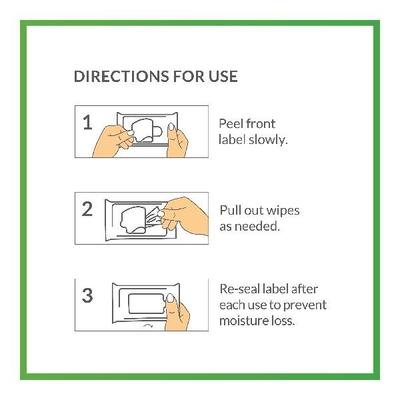 DIRECTIONS FOR USE

1

Peel front label slowly.

2

Pull out wipes as needed.

3

Re-seal label after each use to prevent moisture loss.