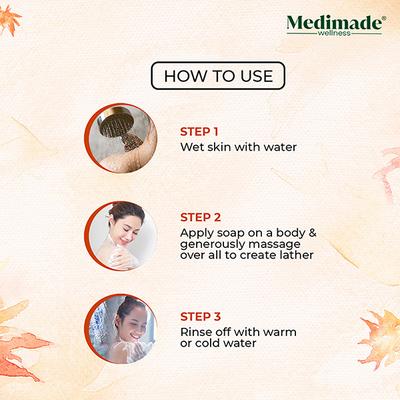 Medimade®
wellness

HOW TO USE

STEP 1
Wet skin with water

STEP 2
Apply soap on a body & generously massage over all to create lather

STEP 3
Rinse off with warm or cold water