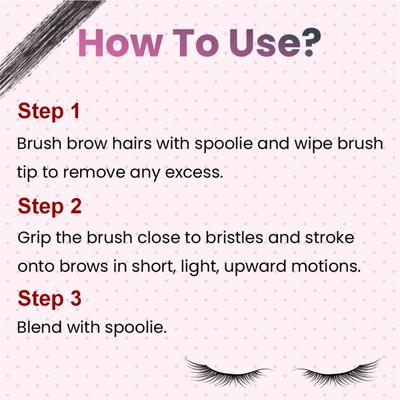 How To Use?

Step 1
Brush brow hairs with spoolie and wipe brush tip to remove any excess.

Step 2
Grip the brush close to bristles and stroke onto brows in short, light, upward motions.

Step 3
Blend with spoolie.