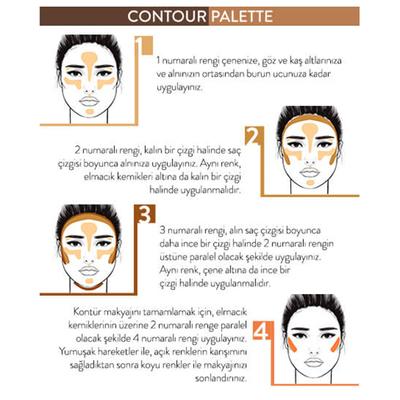 CONTOUR PALETTE

1

1 numaralı rengi çenenize, göz ve kaş altlarınıza ve alnınızın ortasından burun ucunuza kadar uygulayınız.

2

2 numaralı rengi, kalın bir çizgi halinde saç çizgisi boyunca alnınıza uygulayınız. Aynı renk, elmacık kemikleri altına da kalın bir çizgi halinde uygulanmalıdır.

3

3 numaralı rengi, alın saç çizgisi boyunca daha ince bir çizgi halinde 2 numaralı rengin üstüne paralel olacak şekilde uygulayınız. Aynı renk, çene altına da ince bir çizgi halinde uygulanmalıdır.

4

Kontür makyajını tamamlamak için, elmacık kemiklerinin üzerine 2 numaralı renge paralel olacak şekilde 4 numaralı rengi uygulayınız. Yumuşak hareketler ile, açık renklerin karışımını sağladıktan sonra koyu renkler ile makyajınızı sonlandırınız.