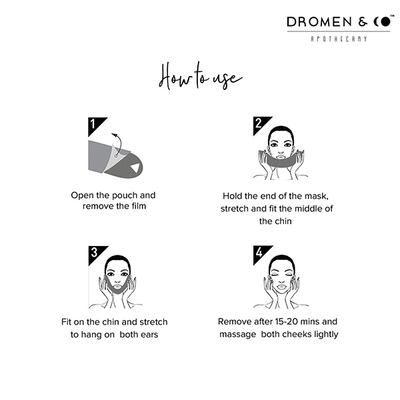 DROMEN & CO™
APOTHECARY

How to use

1
Open the pouch and remove the film

2
Hold the end of the mask, stretch and fit the middle of the chin

3
Fit on the chin and stretch to hang on both ears

4
Remove after 15-20 mins and massage both cheeks lightly