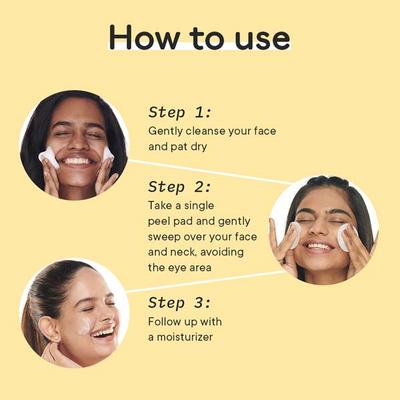 How to use

Step 1:
Gently cleanse your face and pat dry

Step 2:
Take a single peel pad and gently sweep over your face and neck, avoiding the eye area

Step 3:
Follow up with a moisturizer