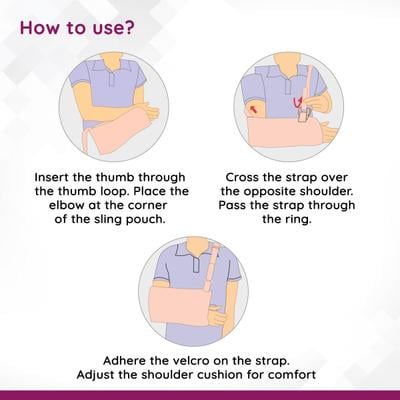 How to use?

Insert the thumb through the thumb loop. Place the elbow at the corner of the sling pouch.

Cross the strap over the opposite shoulder. Pass the strap through the ring.

Adhere the velcro on the strap. Adjust the shoulder cushion for comfort