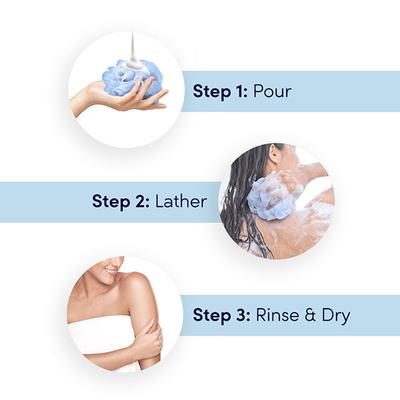 Step 1: Pour

Step 2: Lather

Step 3: Rinse & Dry