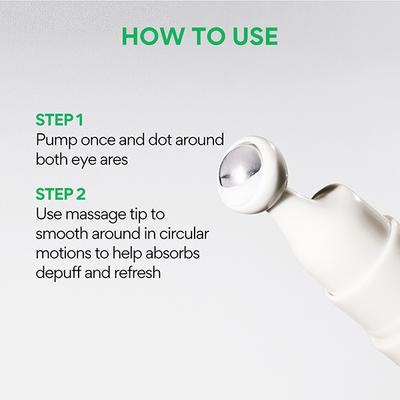 HOW TO USE

STEP 1
Pump once and dot around both eye ares

STEP 2
Use massage tip to smooth around in circular motions to help absorbs depuff and refresh