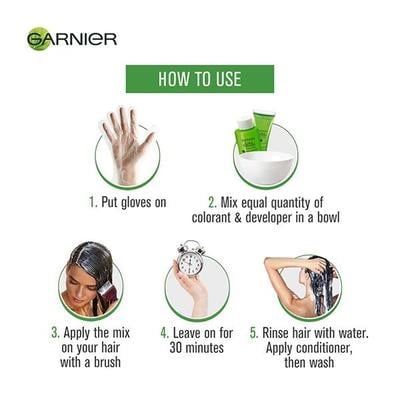 GARNIER

HOW TO USE

1. Put gloves on

2. Mix equal quantity of colorant & developer in a bowl

3. Apply the mix on your hair with a brush

4. Leave on for 30 minutes

5. Rinse hair with water. Apply conditioner, then wash