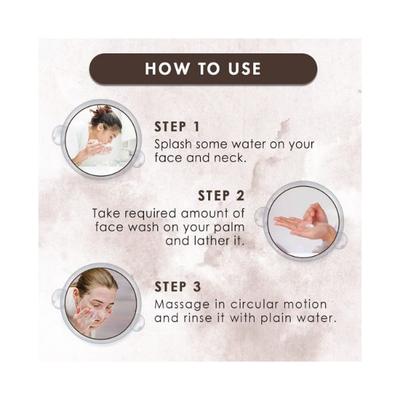 HOW TO USE

STEP 1
Splash some water on your face and neck.

STEP 2
Take required amount of face wash on your palm and lather it.

STEP 3
Massage in circular motion and rinse it with plain water.