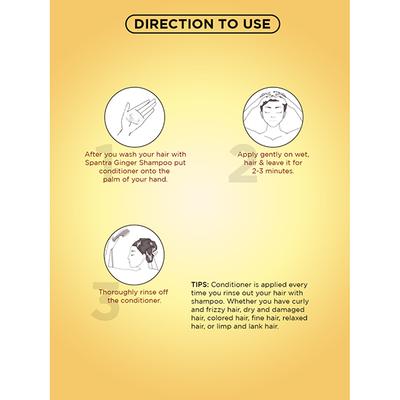 DIRECTION TO USE

1
After you wash your hair with Spantra Ginger Shampoo put conditioner onto the palm of your hand.

2
Apply gently on wet, hair & leave it for 2-3 minutes.

3
Thoroughly rinse off the conditioner.

TIPS: Conditioner is applied every time you rinse out your hair with shampoo. Whether you have curly and frizzy hair, dry and damaged hair, colored hair, fine hair, relaxed hair, or limp and lank hair.