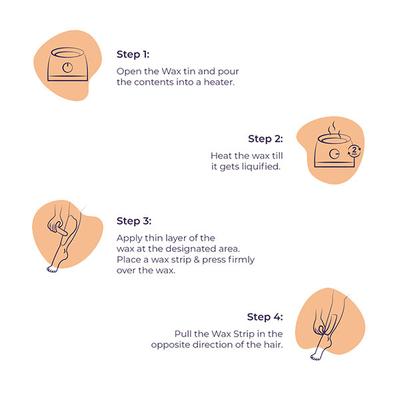 Step 1:
Open the Wax tin and pour the contents into a heater.

Step 2:
Heat the wax till it gets liquified.

2

Step 3:
Apply thin layer of the wax at the designated area. Place a wax strip & press firmly over the wax.

Step 4:
Pull the Wax Strip in the opposite direction of the hair.