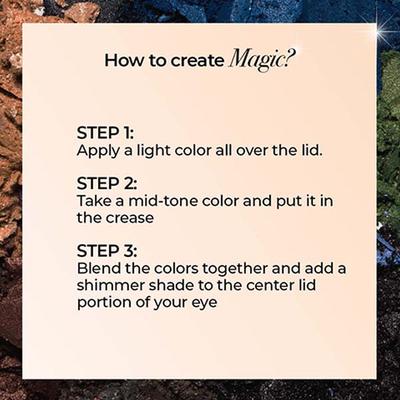 How to create Magic?

STEP 1:
Apply a light color all over the lid.

STEP 2:
Take a mid-tone color and put it in the crease

STEP 3:
Blend the colors together and add a shimmer shade to the center lid portion of your eye