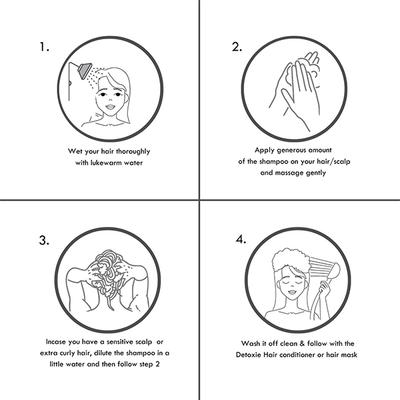 1.

Wet your hair thoroughly with lukewarm water

2.

Apply generous amount of the shampoo on your hair/scalp and massage gently

3.

Incase you have a sensitive scalp or extra curly hair, dilute the shampoo in a little water and then follow step 2

4.

Wash it off clean & follow with the Detoxie Hair conditioner or hair mask