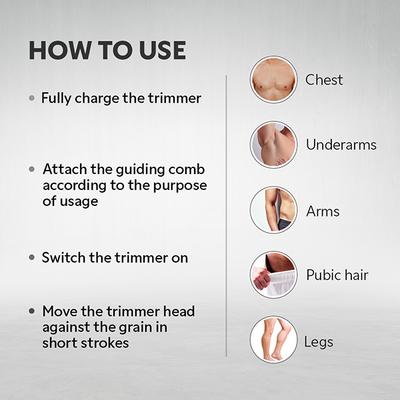 HOW TO USE

• Fully charge the trimmer

• Attach the guiding comb according to the purpose of usage

• Switch the trimmer on

• Move the trimmer head against the grain in short strokes

Chest

Underarms

Arms

Pubic hair

Legs