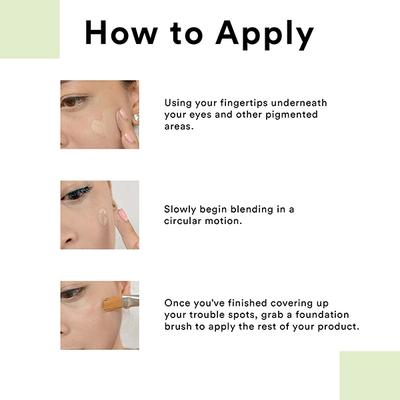 How to Apply

Using your fingertips underneath your eyes and other pigmented areas.

Slowly begin blending in a circular motion.

Once you've finished covering up your trouble spots, grab a foundation brush to apply the rest of your product.