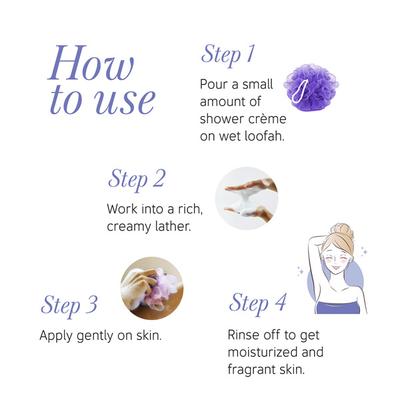 How to use

Step 1
Pour a small amount of shower crème on wet loofah.

Step 2
Work into a rich, creamy lather.

Step 3
Apply gently on skin.

Step 4
Rinse off to get moisturized and fragrant skin.