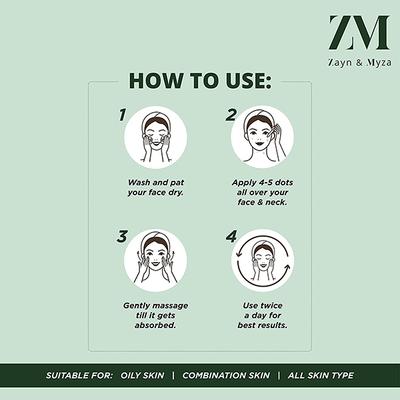 ZM
Zayn & Myza

HOW TO USE:

1
Wash and pat your face dry.

2
Apply 4-5 dots all over your face & neck.

3
Gently massage till it gets absorbed.

4
Use twice a day for best results.

SUITABLE FOR: OILY SKIN | COMBINATION SKIN | ALL SKIN TYPE