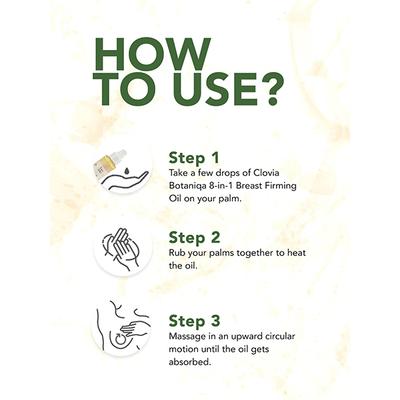 HOW TO USE?

Step 1
Take a few drops of Clovia Botaniqa 8-in-1 Breast Firming Oil on your palm.

Step 2
Rub your palms together to heat the oil.

Step 3
Massage in an upward circular motion until the oil gets absorbed.