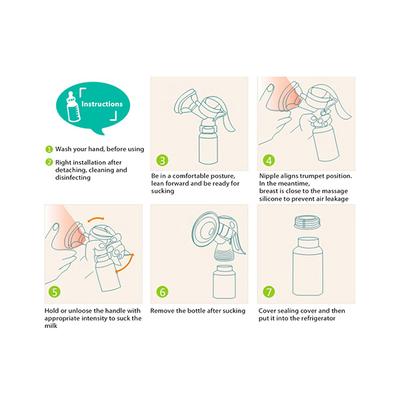 Instructions

1 Wash your hand, before using

2 Right installation after detaching, cleaning and disinfecting

3

Be in a comfortable posture, lean forward and be ready for sucking

4

Nipple aligns trumpet position. In the meantime, breast is close to the massage silicone to prevent air leakage

5

Hold or unloose the handle with appropriate intensity to suck the milk

6

Remove the bottle after sucking

7

Cover sealing cover and then put it into the refrigerator