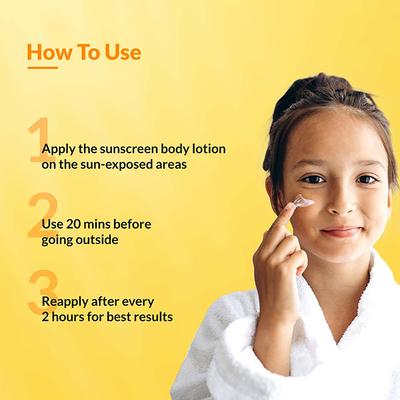 How To Use

1
Apply the sunscreen body lotion on the sun-exposed areas

2
Use 20 mins before going outside

3
Reapply after every 2 hours for best results