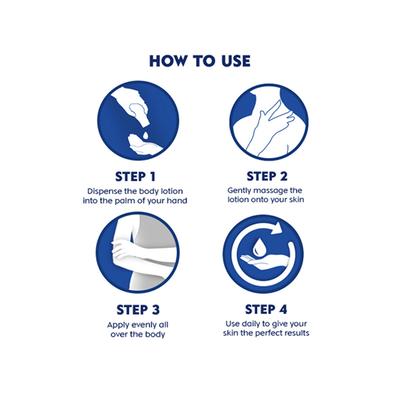 HOW TO USE

STEP 1
Dispense the body lotion into the palm of your hand

STEP 2
Gently massage the lotion onto your skin

STEP 3
Apply evenly all over the body

STEP 4
Use daily to give your skin the perfect results