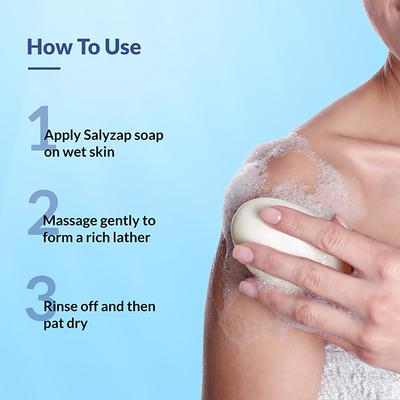 How To Use

1
Apply Salyzap soap on wet skin

2
Massage gently to form a rich lather

3
Rinse off and then pat dry