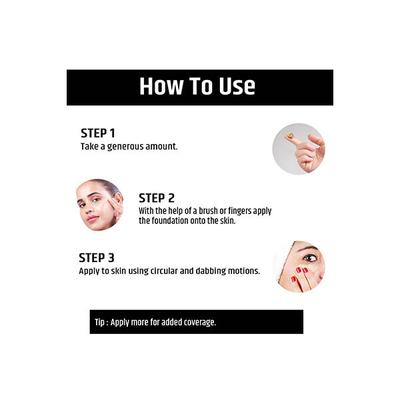 How To Use

STEP 1
Take a generous amount.

STEP 2
With the help of a brush or fingers apply the foundation onto the skin.

STEP 3
Apply to skin using circular and dabbing motions.

Tip : Apply more for added coverage.