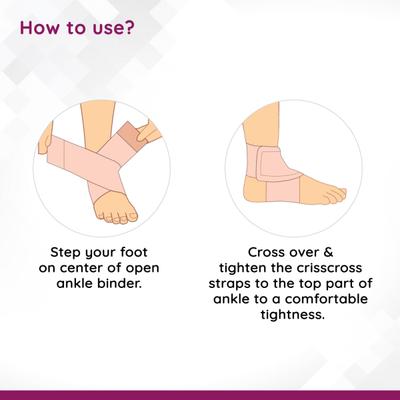 How to use?

Step your foot on center of open ankle binder.

Cross over & tighten the crisscross straps to the top part of ankle to a comfortable tightness.