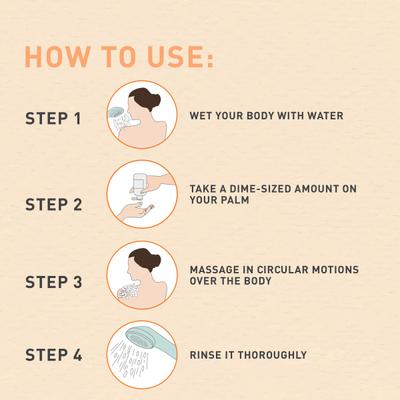 HOW TO USE:

STEP 1

WET YOUR BODY WITH WATER

STEP 2

TAKE A DIME-SIZED AMOUNT ON YOUR PALM

STEP 3

MASSAGE IN CIRCULAR MOTIONS OVER THE BODY

STEP 4

RINSE IT THOROUGHLY