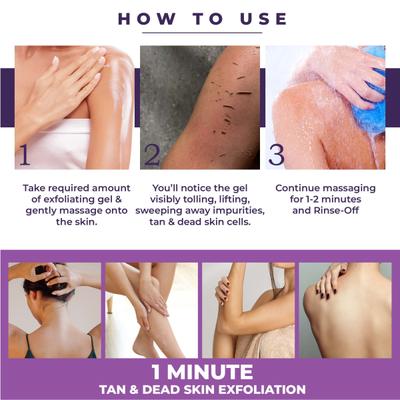 HOW TO USE

1

Take required amount of exfoliating gel & gently massage onto the skin.

2

You'll notice the gel visibly tolling, lifting, sweeping away impurities, tan & dead skin cells.

3

Continue massaging for 1-2 minutes and Rinse-Off

1 MINUTE
TAN & DEAD SKIN EXFOLIATION