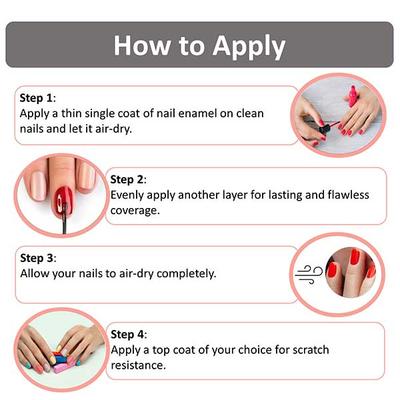 How to Apply

Step 1:
Apply a thin single coat of nail enamel on clean nails and let it air-dry.

Step 2:
Evenly apply another layer for lasting and flawless coverage.

Step 3:
Allow your nails to air-dry completely.

Step 4:
Apply a top coat of your choice for scratch resistance.