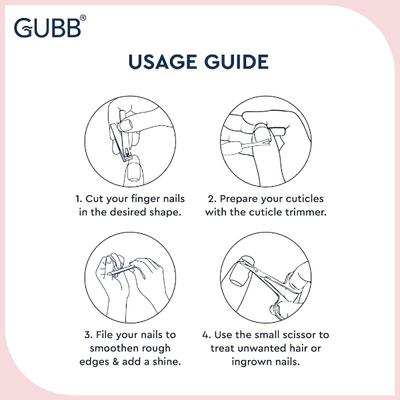 GUBB®

USAGE GUIDE

1. Cut your finger nails in the desired shape.

2. Prepare your cuticles with the cuticle trimmer.

3. File your nails to smoothen rough edges & add a shine.

4. Use the small scissor to treat unwanted hair or ingrown nails.