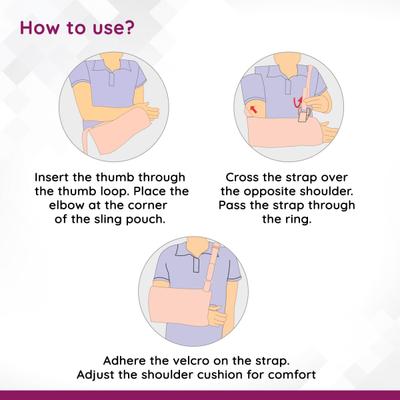 How to use?

Insert the thumb through the thumb loop. Place the elbow at the corner of the sling pouch.

Cross the strap over the opposite shoulder. Pass the strap through the ring.

Adhere the velcro on the strap. Adjust the shoulder cushion for comfort