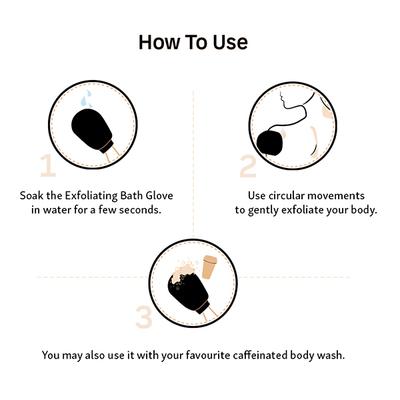 How To Use

1

Soak the Exfoliating Bath Glove in water for a few seconds.

2

Use circular movements to gently exfoliate your body.

3

You may also use it with your favourite caffeinated body wash.