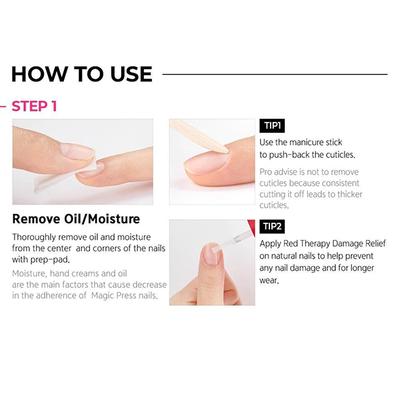 HOW TO USE

STEP 1

Remove Oil/Moisture

Thoroughly remove oil and moisture from the center and corners of the nails with prep-pad.

Moisture, hand creams and oil are the main factors that cause decrease in the adherence of Magic Press nails.

TIP1

Use the manicure stick to push-back the cuticles.

Pro advise is not to remove cuticles because consistent cutting it off leads to thicker cuticles.

TIP2

Apply Red Therapy Damage Relief on natural nails to help prevent any nail damage and for longer wear.