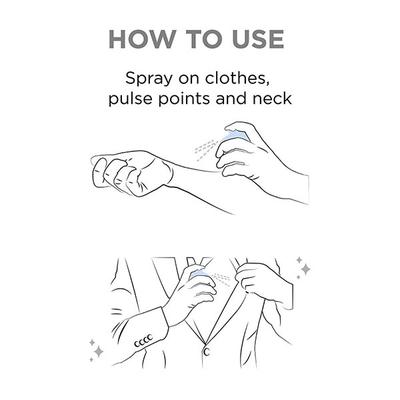 HOW TO USE

Spray on clothes, pulse points and neck