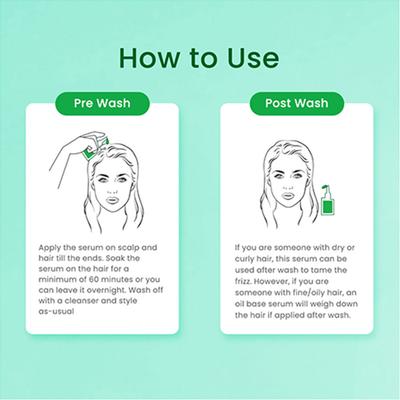 How to Use

Pre Wash

Apply the serum on scalp and hair till the ends. Soak the serum on the hair for a minimum of 60 minutes or you can leave it overnight. Wash off with a cleanser and style as-usual

Post Wash

If you are someone with dry or curly hair, this serum can be used after wash to tame the frizz. However, if you are someone with fine/oily hair, an oil base serum will weigh down the hair if applied after wash.