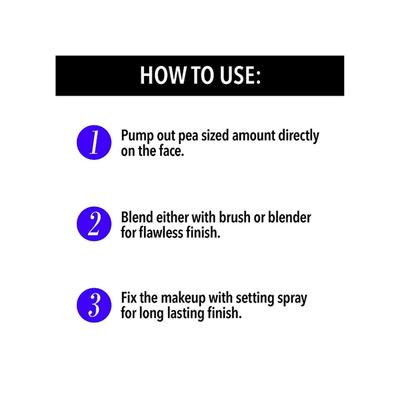 HOW TO USE:

1 Pump out pea sized amount directly on the face.

2 Blend either with brush or blender for flawless finish.

3 Fix the makeup with setting spray for long lasting finish.