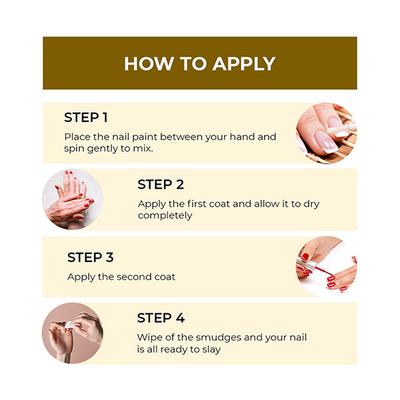 HOW TO APPLY

STEP 1

Place the nail paint between your hand and spin gently to mix.

STEP 2

Apply the first coat and allow it to dry completely

STEP 3

Apply the second coat

STEP 4

Wipe of the smudges and your nail is all ready to slay