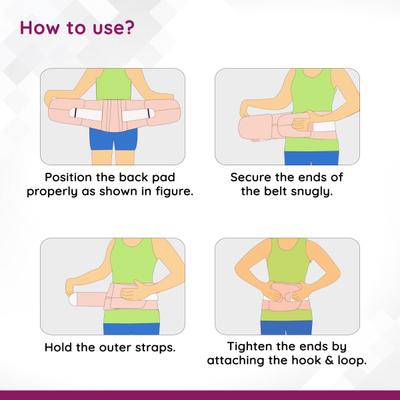 How to use?

Position the back pad properly as shown in figure.

Secure the ends of the belt snugly.

Hold the outer straps.

Tighten the ends by attaching the hook & loop.