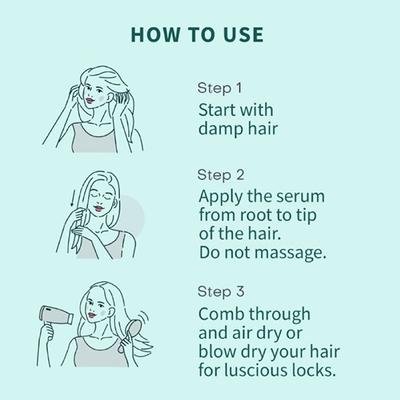 HOW TO USE

Step 1
Start with damp hair

Step 2
Apply the serum from root to tip of the hair.
Do not massage.

Step 3
Comb through and air dry or blow dry your hair for luscious locks.