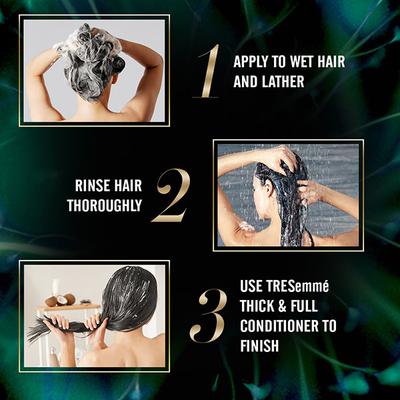 1 APPLY TO WET HAIR AND LATHER

RINSE HAIR THOROUGHLY 2

3 USE TRESemmé THICK & FULL CONDITIONER TO FINISH