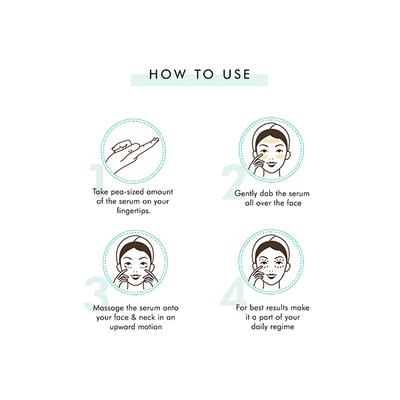 HOW TO USE

1

Take pea-sized amount of the serum on your fingertips.

2

Gently dab the serum all over the face

3

Massage the serum onto your face & neck in an upward motion

4

For best results make it a part of your daily regime