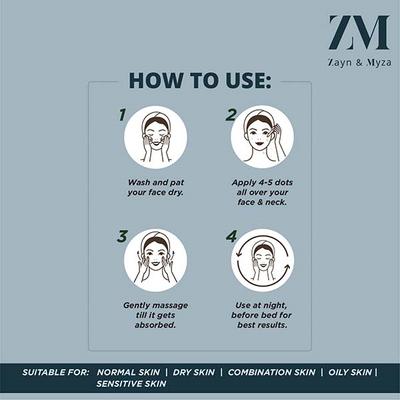 ZM
Zayn & Myza

HOW TO USE:

1
Wash and pat your face dry.

2
Apply 4-5 dots all over your face & neck.

3
Gently massage till it gets absorbed.

4
Use at night, before bed for best results.

SUITABLE FOR: NORMAL SKIN | DRY SKIN | COMBINATION SKIN | OILY SKIN | SENSITIVE SKIN