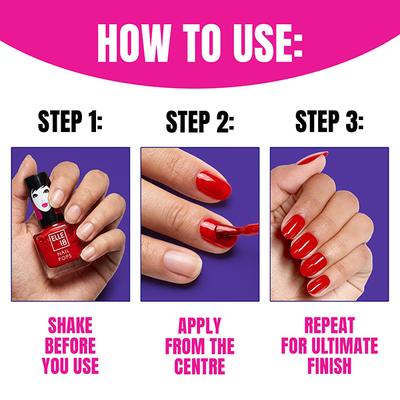 HOW TO USE:

STEP 1:

ELLE 18
NAIL POPS

SHAKE BEFORE YOU USE

STEP 2:

APPLY FROM THE CENTRE

STEP 3:

REPEAT FOR ULTIMATE FINISH