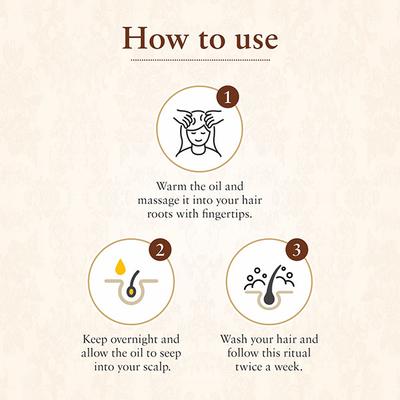 How to use

1

Warm the oil and massage it into your hair roots with fingertips.

2

Keep overnight and allow the oil to seep into your scalp.

3

Wash your hair and follow this ritual twice a week.