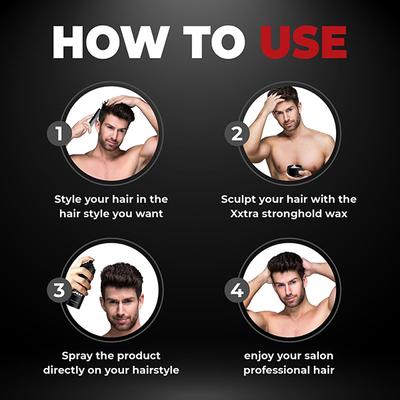 HOW TO USE

1

Style your hair in the hair style you want

2

Sculpt your hair with the Xxtra stronghold wax

3

Spray the product directly on your hairstyle

4

enjoy your salon professional hair