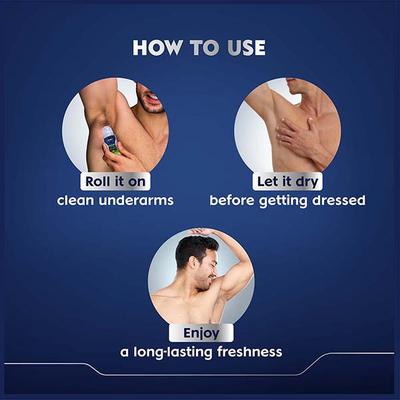 HOW TO USE

Roll it on
clean underarms

Let it dry
before getting dressed

Enjoy
a long-lasting freshness