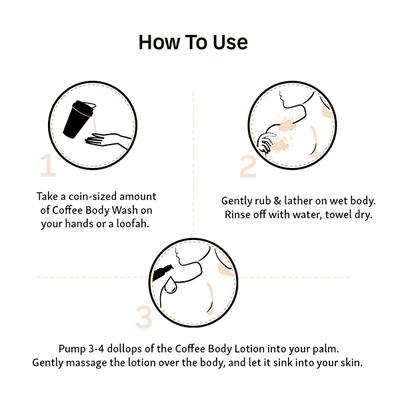 How To Use

1

Take a coin-sized amount of Coffee Body Wash on your hands or a loofah.

2

Gently rub & lather on wet body. Rinse off with water, towel dry.

3

Pump 3-4 dollops of the Coffee Body Lotion into your palm. Gently massage the lotion over the body, and let it sink into your skin.