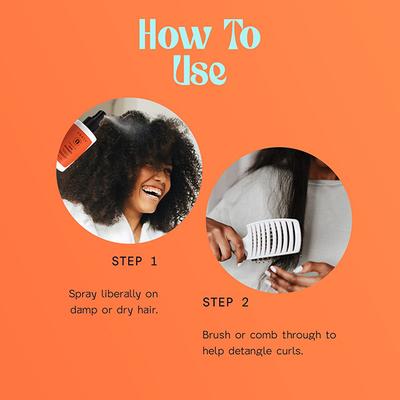 How To Use

STEP 1

Spray liberally on damp or dry hair.

STEP 2

Brush or comb through to help detangle curls.